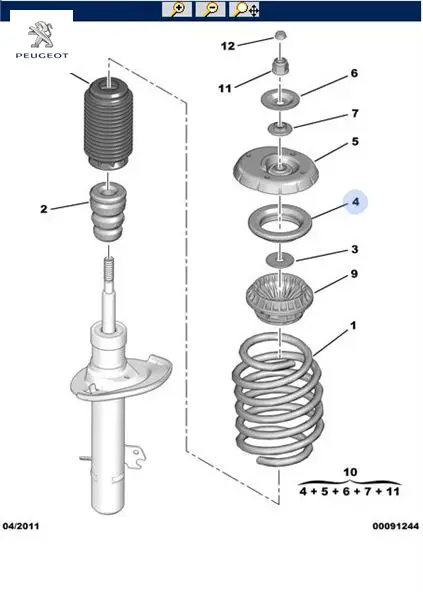 PEUGEOT

12

11

6

7

5

4

2

3

9

1

10
4 + 5 + 6 + 7 + 11

04/2011

00091244