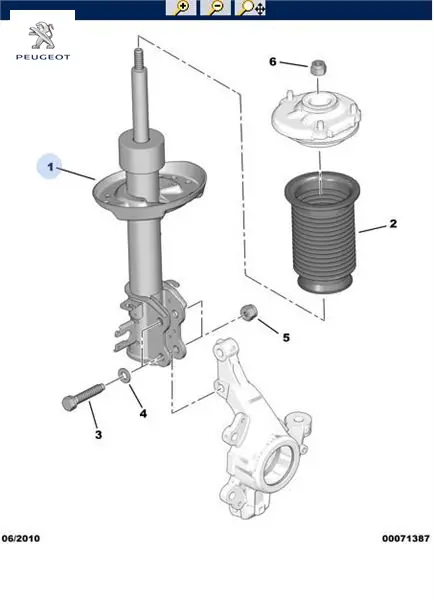 PEUGEOT

6

1

2

5

4

3

06/2010

00071387