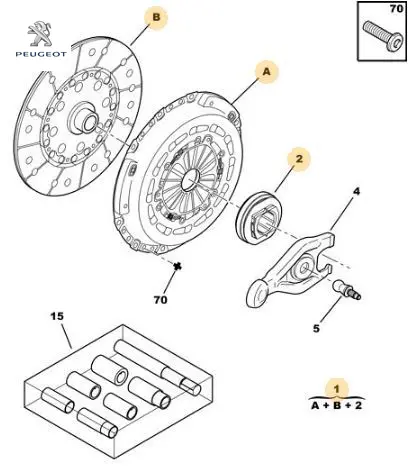 PEUGEOT

B

70

A

2

4

70

5

15

1
A + B + 2