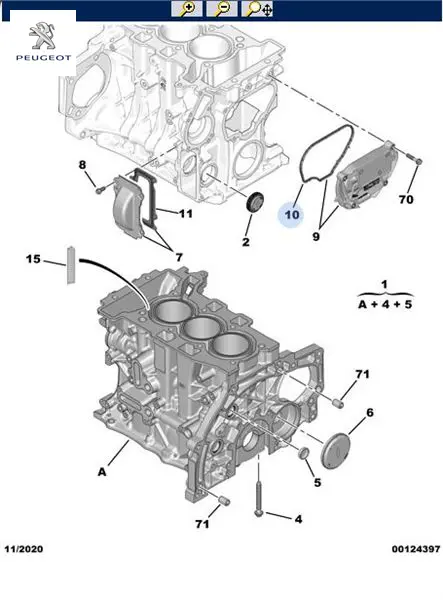 PEUGEOT

8

70

11

10

2

9

7

15

1
A + 4 + 5

71

6

A

5

71

4

11/2020

00124397