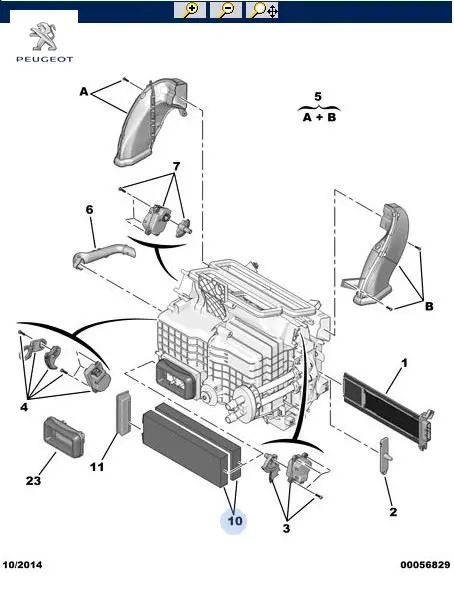 PEUGEOT

A

5

A + B

7

6

B

1

4

23

11

10

3

2

10/2014

00056829