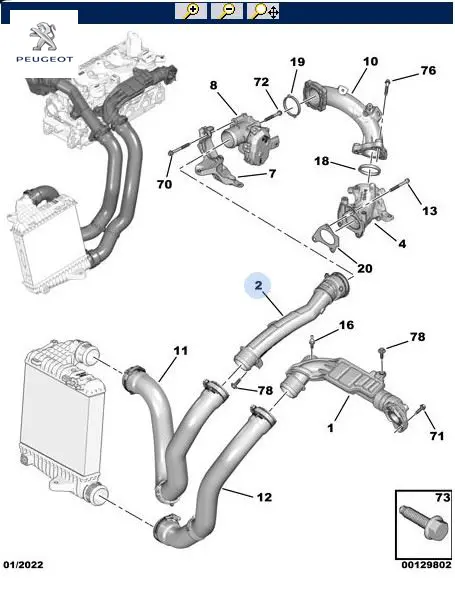 PEUGEOT

19
10
76
8
72
70
7
18
13
4
20
2
16
78
11
78
1
71
12
73

01/2022
00129802